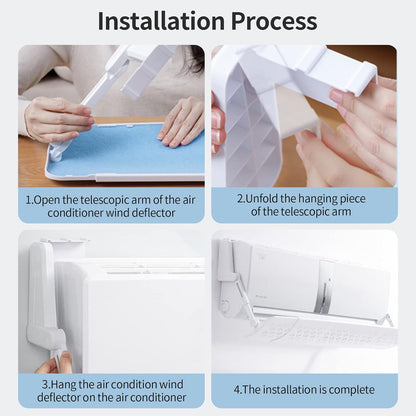 Installation Process

1.Open the telescopic arm of the air conditioner wind deflector

2.Unfold the hanging piece of the telescopic arm

3.Hang the air condition wind deflector on the air conditioner

4.The installation is complete