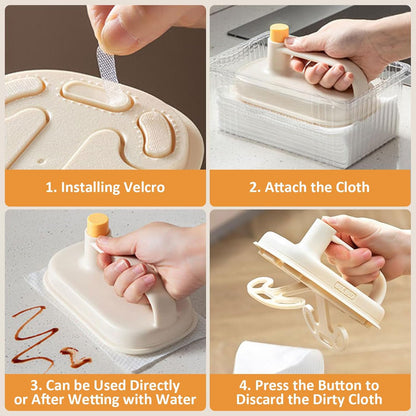 1. Installing Velcro

2. Attach the Cloth

3. Can be Used Directly or After Wetting with Water

4. Press the Button to Discard the Dirty Cloth