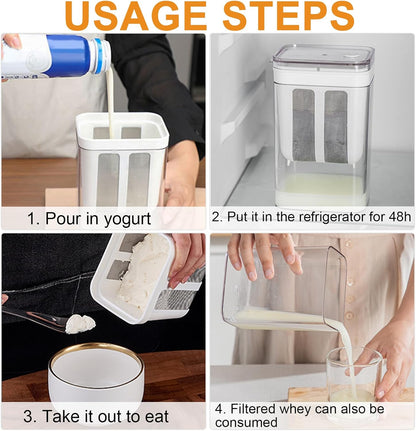 USAGE STEPS

1. Pour in yogurt

2. Put it in the refrigerator for 48h

3. Take it out to eat

4. Filtered whey can also be consumed