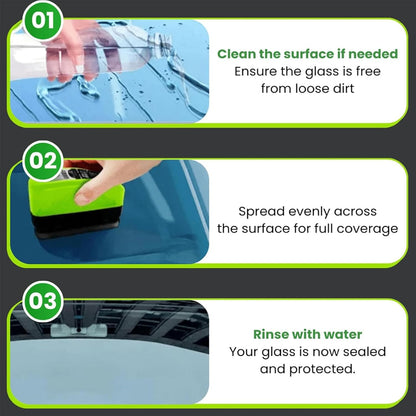 01

Clean the surface if needed
Ensure the glass is free from loose dirt

02

Spread evenly across the surface for full coverage

03

Rinse with water
Your glass is now sealed and protected.